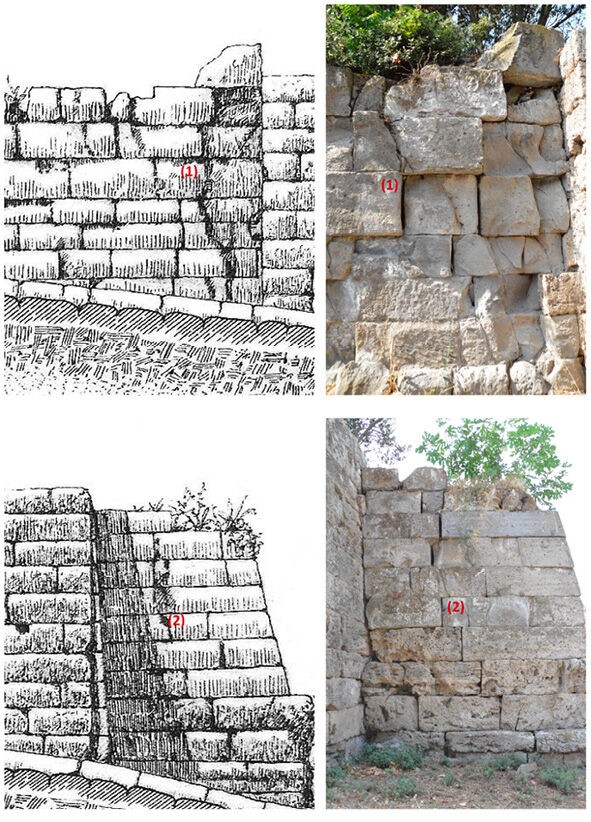 (1)

(1)

(2)

(2)